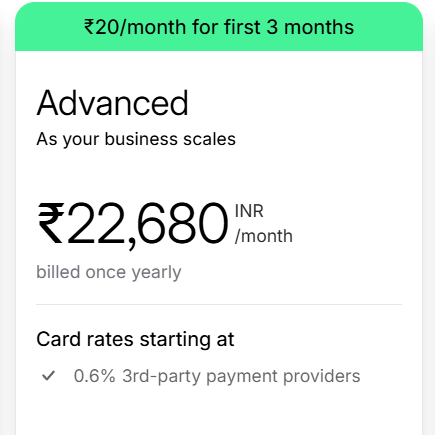 ₹20/month for first 3 months

Advanced

As your business scales

₹22,680 INR /month

billed once yearly

Card rates starting at

✓ 0.6% 3rd-party payment providers