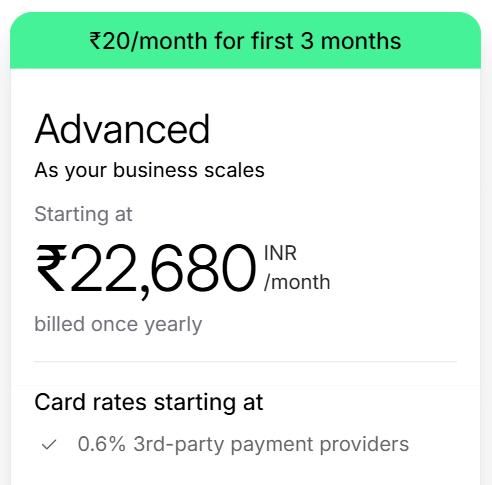 ₹20/month for first 3 months

Advanced

As your business scales

Starting at

₹22,680 INR /month

billed once yearly

Card rates starting at

✓ 0.6% 3rd-party payment providers