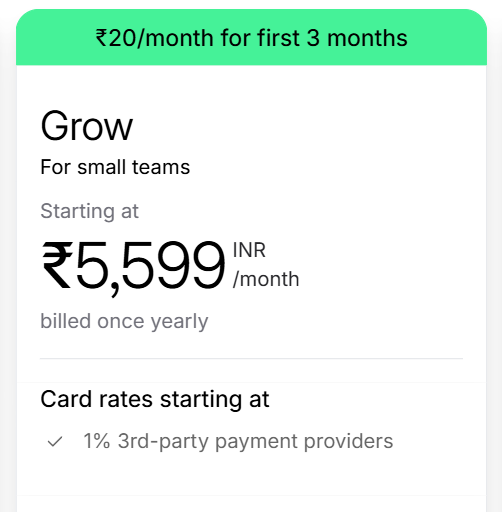 ₹20/month for first 3 months

Grow

For small teams

Starting at

₹5,599 INR /month

billed once yearly

Card rates starting at

✓ 1% 3rd-party payment providers